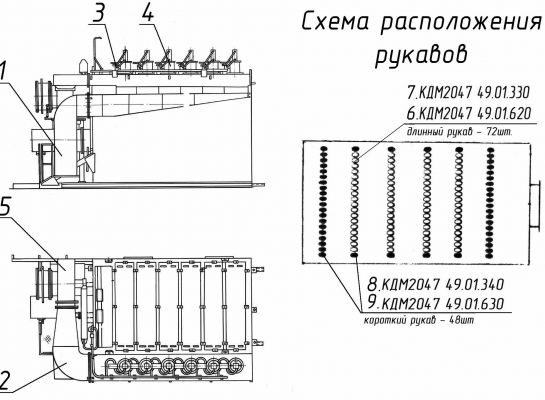 3
4
1
5
2

Схема расположения рукавов

7.КДМ2047 49.01.330
6.КДМ2047 49.01.620
длинный рукав – 72шт.

8.КДМ2047 49.01.340
9.КДМ2047 49.01.630
короткий рукав – 48шт